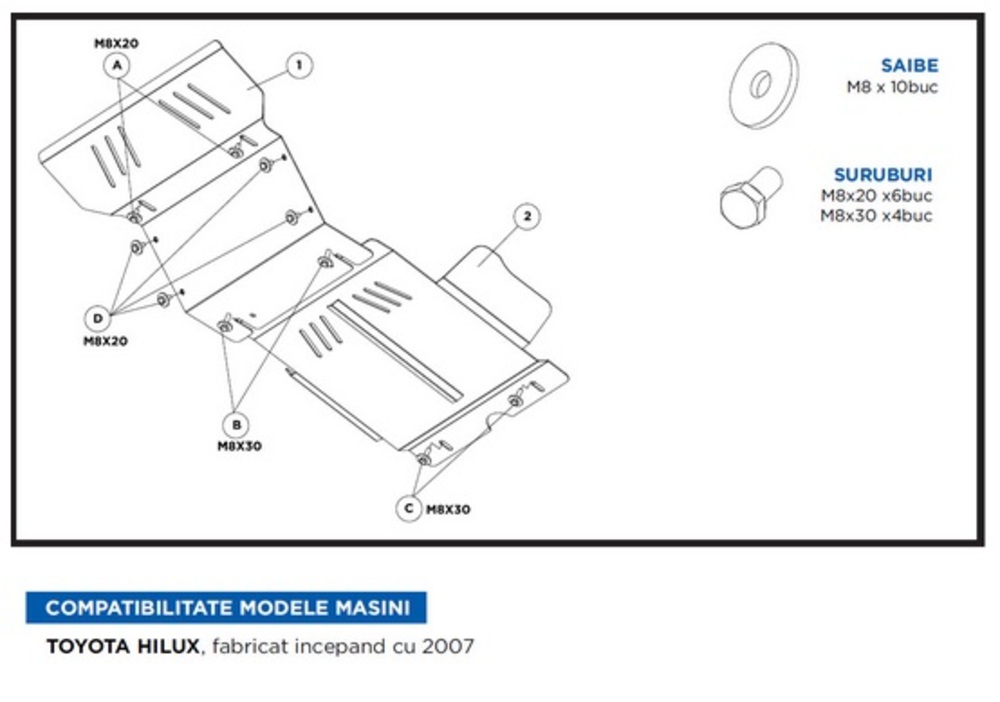 M8X20
A
1
2
D
M8X20
B
M8X30
C M8X30

SAIBE
M8 x 10buc

SURUBURI
M8x20 x6buc
M8x30 x4buc

COMPATIBILITATE MODELE MASINI

TOYOTA HILUX, fabricat incepand cu 2007