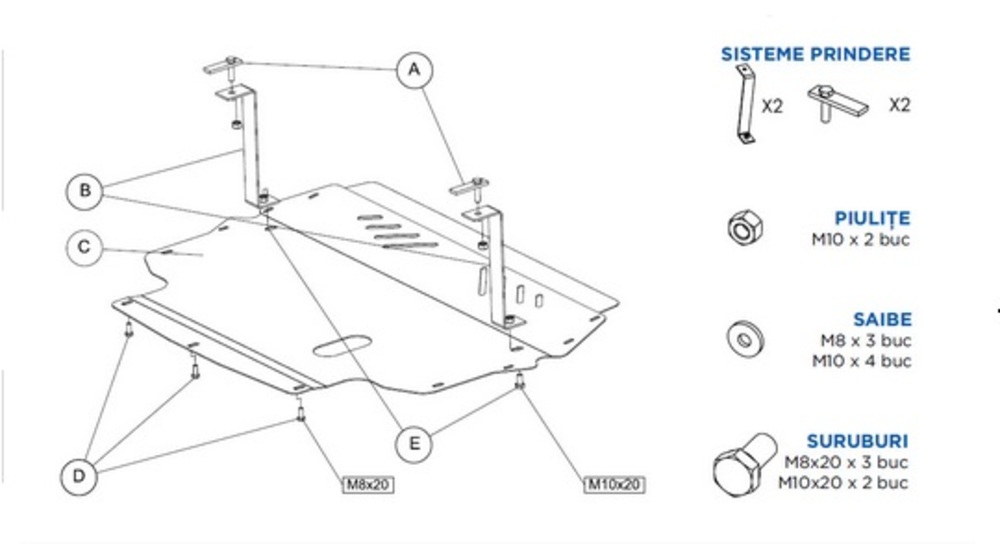 A
B
C
D
E
M8x20
M10x20

SISTEME PRINDERE
X2
X2

PIULIȚE
M10 x 2 buc

SAIBE
M8 x 3 buc
M10 x 4 buc

SURUBURI
M8x20 x 3 buc
M10x20 x 2 buc