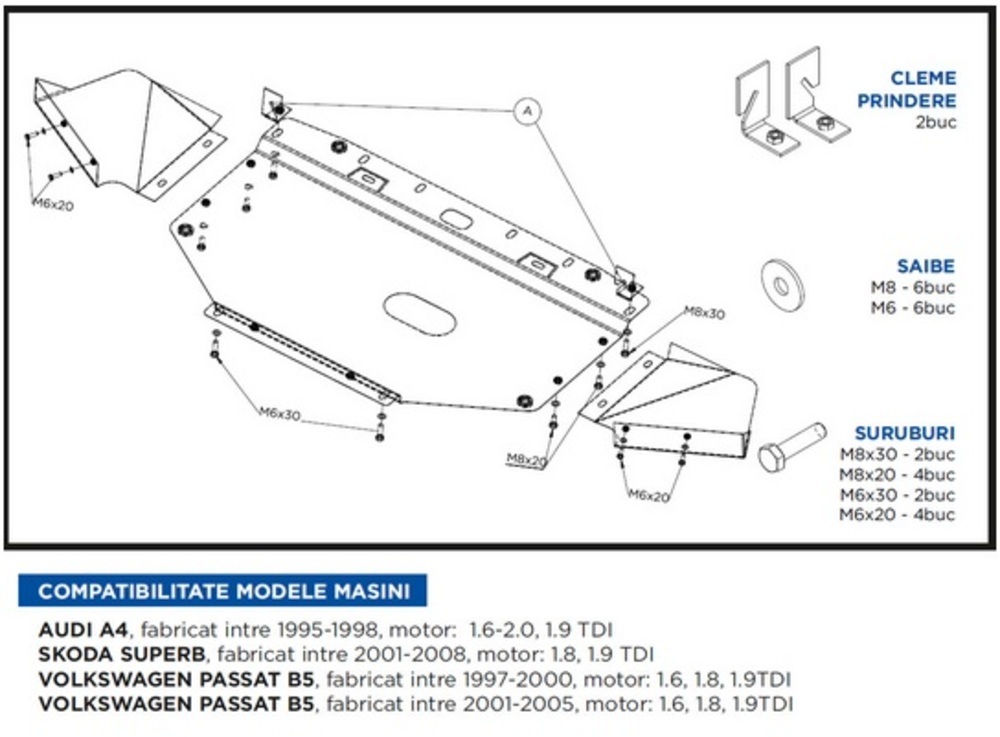 M6x20

A

M8x30

M6x30

M8x20

M6x20

CLEME PRINDERE
2buc

SAIBE
M8 - 6buc
M6 - 6buc

SURUBURI
M8x30 - 2buc
M8x20 - 4buc
M6x30 - 2buc
M6x20 - 4buc

COMPATIBILITATE MODELE MASINI

AUDI A4, fabricat intre 1995-1998, motor: 1.6-2.0, 1.9 TDI
SKODA SUPERB, fabricat intre 2001-2008, motor: 1.8, 1.9 TDI
VOLKSWAGEN PASSAT B5, fabricat intre 1997-2000, motor: 1.6, 1.8, 1.9TDI
VOLKSWAGEN PASSAT B5, fabricat intre 2001-2005, motor: 1.6, 1.8, 1.9TDI