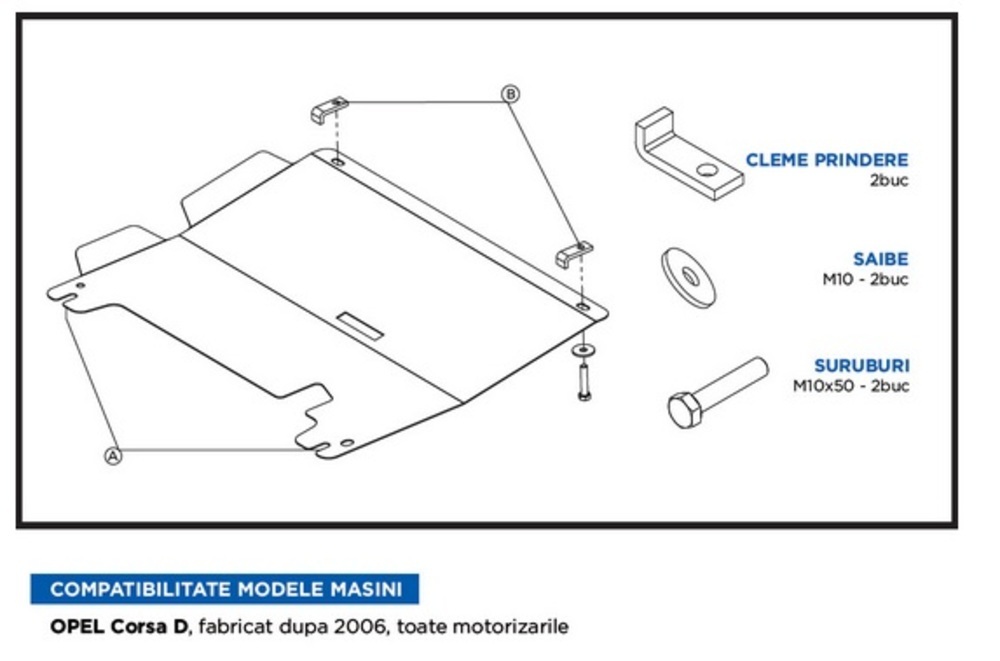 B

A

CLEME PRINDERE
2buc

SAIBE
M10 - 2buc

SURUBURI
M10x50 - 2buc

COMPATIBILITATE MODELE MASINI

OPEL Corsa D, fabricat dupa 2006, toate motorizarile