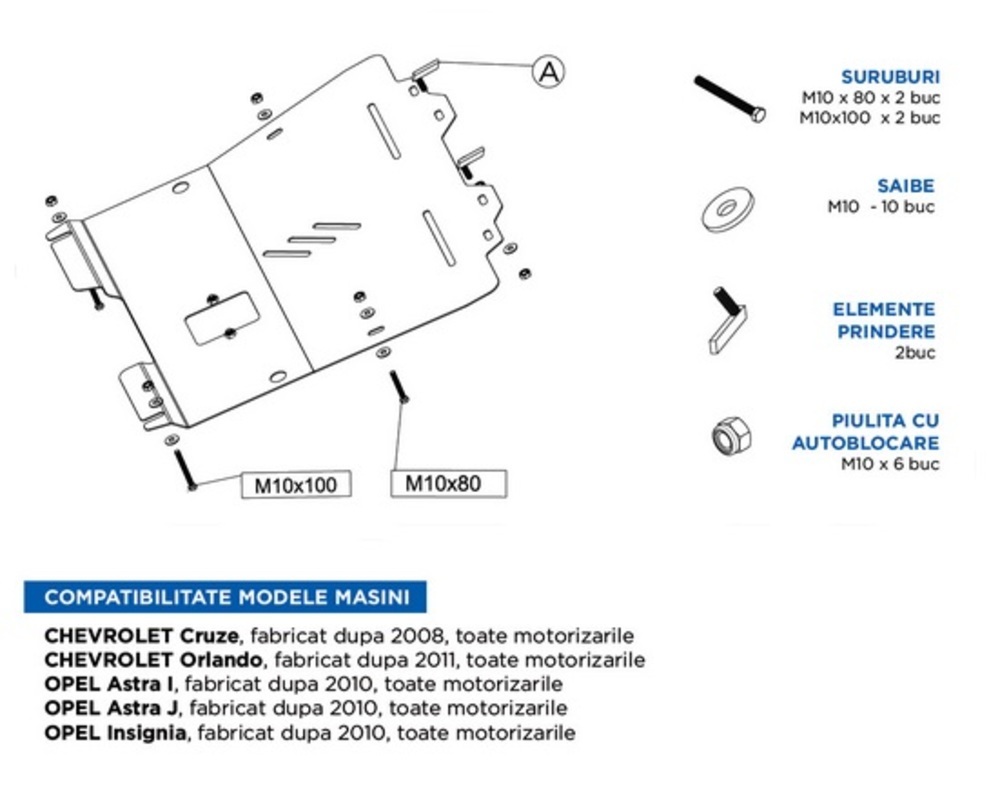 A

M10x100

M10x80

SURUBURI
M10 x 80 x 2 buc
M10x100 x 2 buc

SAIBE
M10 - 10 buc

ELEMENTE PRINDERE
2buc

PIULITA CU AUTOBLOCARE
M10 x 6 buc

COMPATIBILITATE MODELE MASINI

CHEVROLET Cruze, fabricat dupa 2008, toate motorizarile
CHEVROLET Orlando, fabricat dupa 2011, toate motorizarile
OPEL Astra I, fabricat dupa 2010, toate motorizarile
OPEL Astra J, fabricat dupa 2010, toate motorizarile
OPEL Insignia, fabricat dupa 2010, toate motorizarile