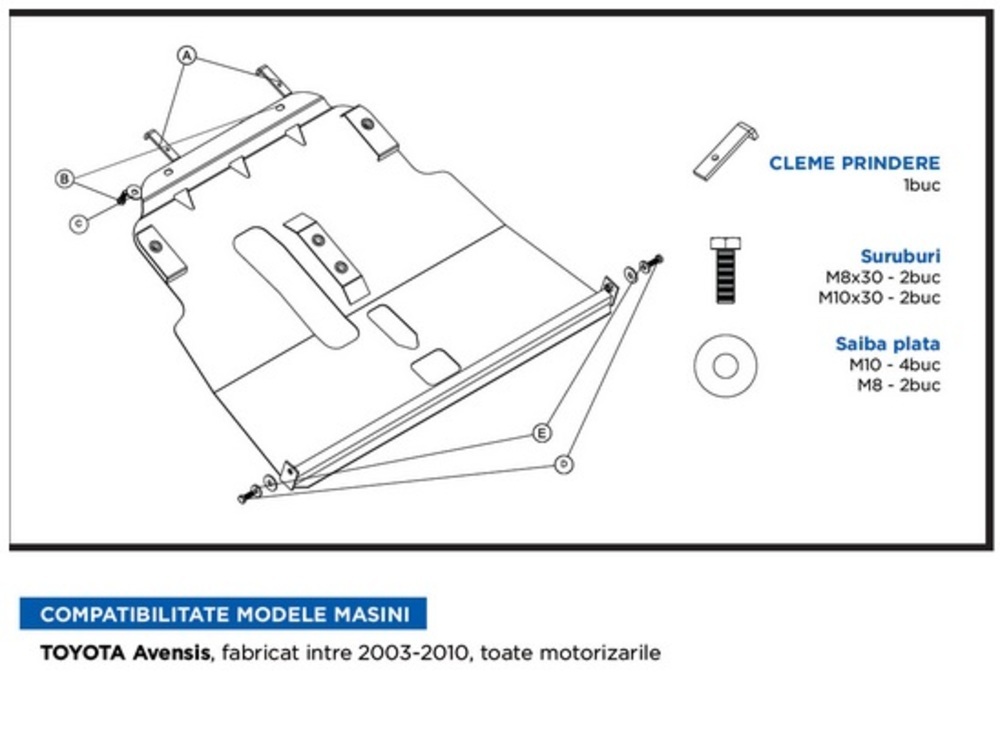 A

B

C

E

D

CLEME PRINDERE
1buc

Suruburi
M8x30 - 2buc
M10x30 - 2buc

Saiba plata
M10 - 4buc
M8 - 2buc

COMPATIBILITATE MODELE MASINI

TOYOTA Avensis, fabricat intre 2003-2010, toate motorizarile