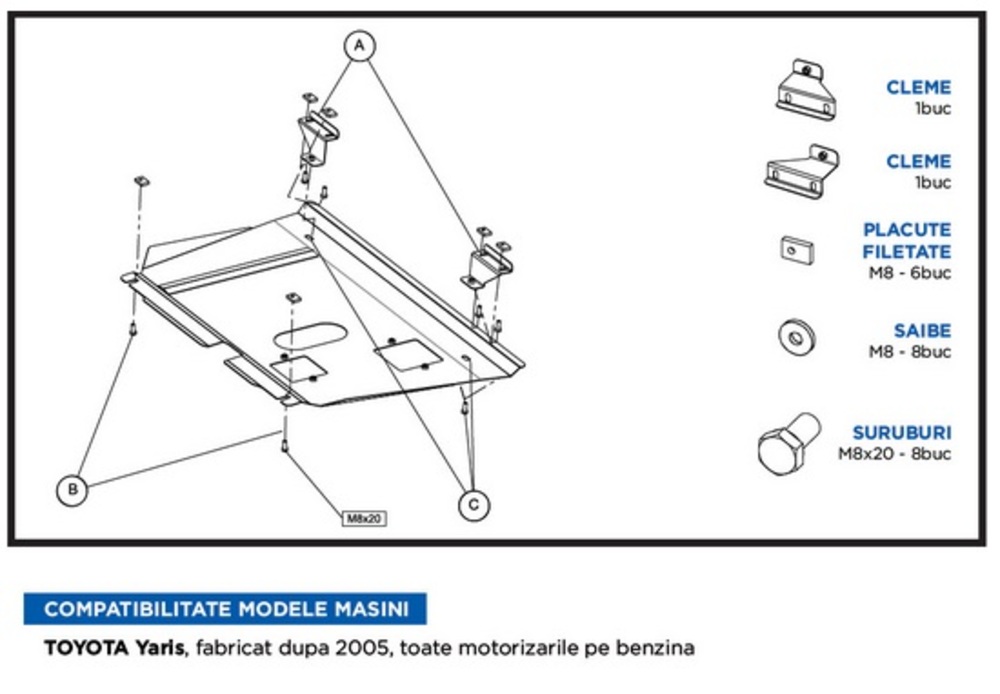 A

B

C

M8x20

CLEME
1buc

CLEME
1buc

PLACUTE FILETATE
M8 - 6buc

SAIBE
M8 - 8buc

SURUBURI
M8x20 - 8buc

COMPATIBILITATE MODELE MASINI

TOYOTA Yaris, fabricat dupa 2005, toate motorizarile pe benzina