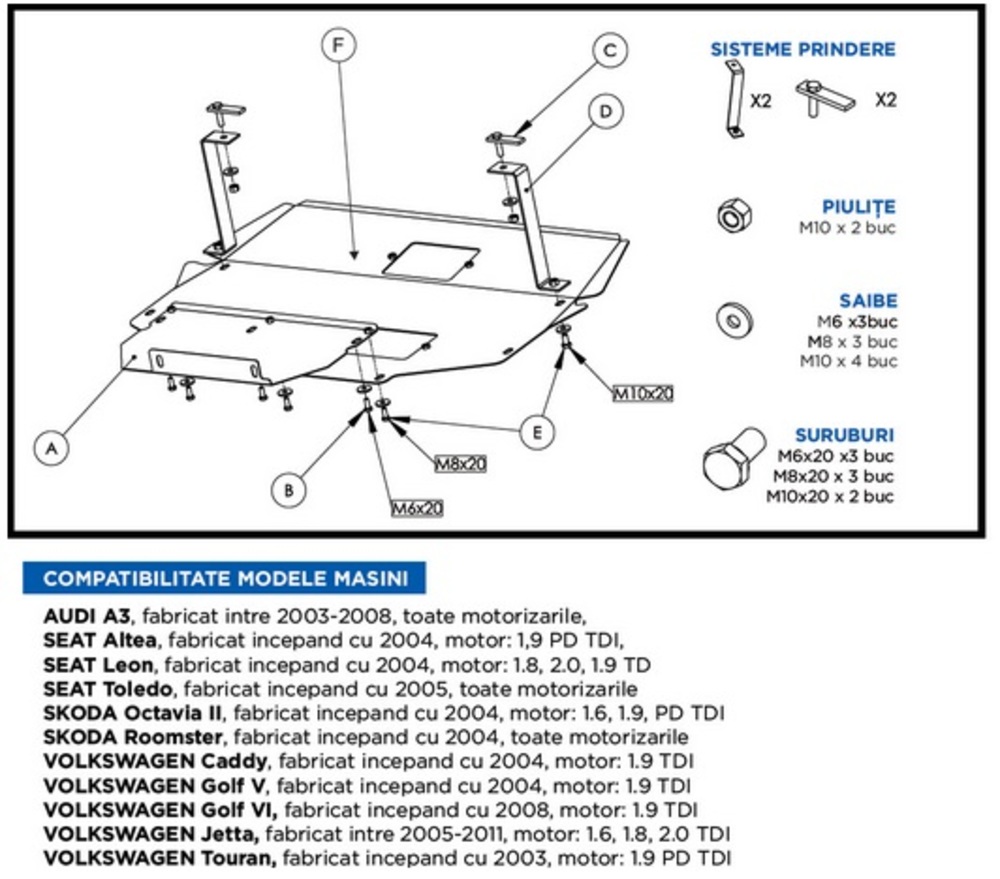 F
C
D
A
B
E
M10x20
M8x20
M6x20

SISTEME PRINDERE
X2
X2

PIULIȚE
M10 x 2 buc

SAIBE
M6 x3buc
M8 x 3 buc
M10 x 4 buc

SURUBURI
M6x20 x3 buc
M8x20 x 3 buc
M10x20 x 2 buc

COMPATIBILITATE MODELE MASINI

AUDI A3, fabricat intre 2003-2008, toate motorizarile,
SEAT Altea, fabricat incepand cu 2004, motor: 1,9 PD TDI,
SEAT Leon, fabricat incepand cu 2004, motor: 1.8, 2.0, 1.9 TD
SEAT Toledo, fabricat incepand cu 2005, toate motorizarile
SKODA Octavia II, fabricat incepand cu 2004, motor: 1.6, 1.9, PD TDI
SKODA Roomster, fabricat incepand cu 2004, toate motorizarile
VOLKSWAGEN Caddy, fabricat incepand cu 2004, motor: 1.9 TDI
VOLKSWAGEN Golf V, fabricat incepand cu 2004, motor: 1.9 TDI
VOLKSWAGEN Golf VI, fabricat incepand cu 2008, motor: 1.9 TDI
VOLKSWAGEN Jetta, fabricat intre 2005-2011, motor: 1.6, 1.8, 2.0 TDI
VOLKSWAGEN Touran, fabricat incepand cu 2003, motor: 1.9 PD TDI