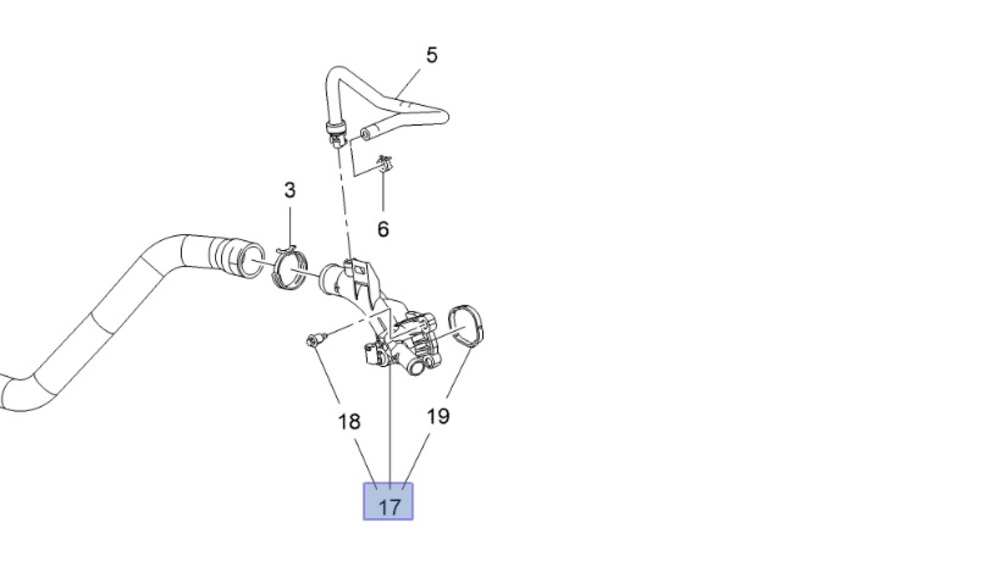 5
3
6
18
19
17